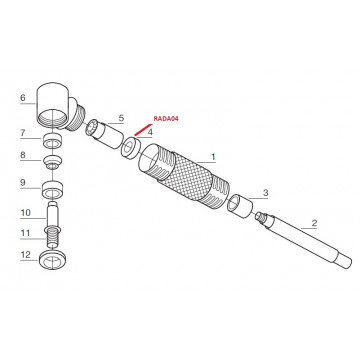 6
5
RADA04
4
7
8
1
9
3
10
2
11
12