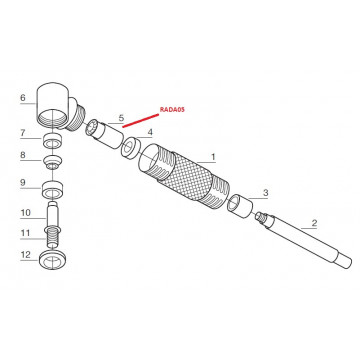 6

RADA05

5

4

7

1

8

9

3

10

2

11

12