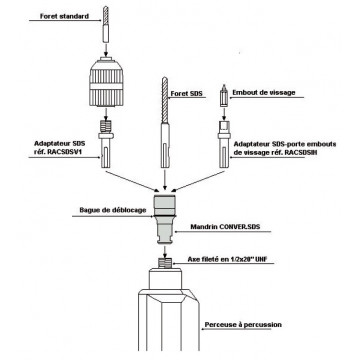 Foret standard

Foret SDS

Embout de vissage

Adaptateur SDS réf. RACSDSV1

Adaptateur SDS-porte embouts de vissage réf. RACSDSIH

Bague de déblocage

Mandrin CONVER.SDS

Axe fileté en 1/2x20" UNF

Perceuse à percussion